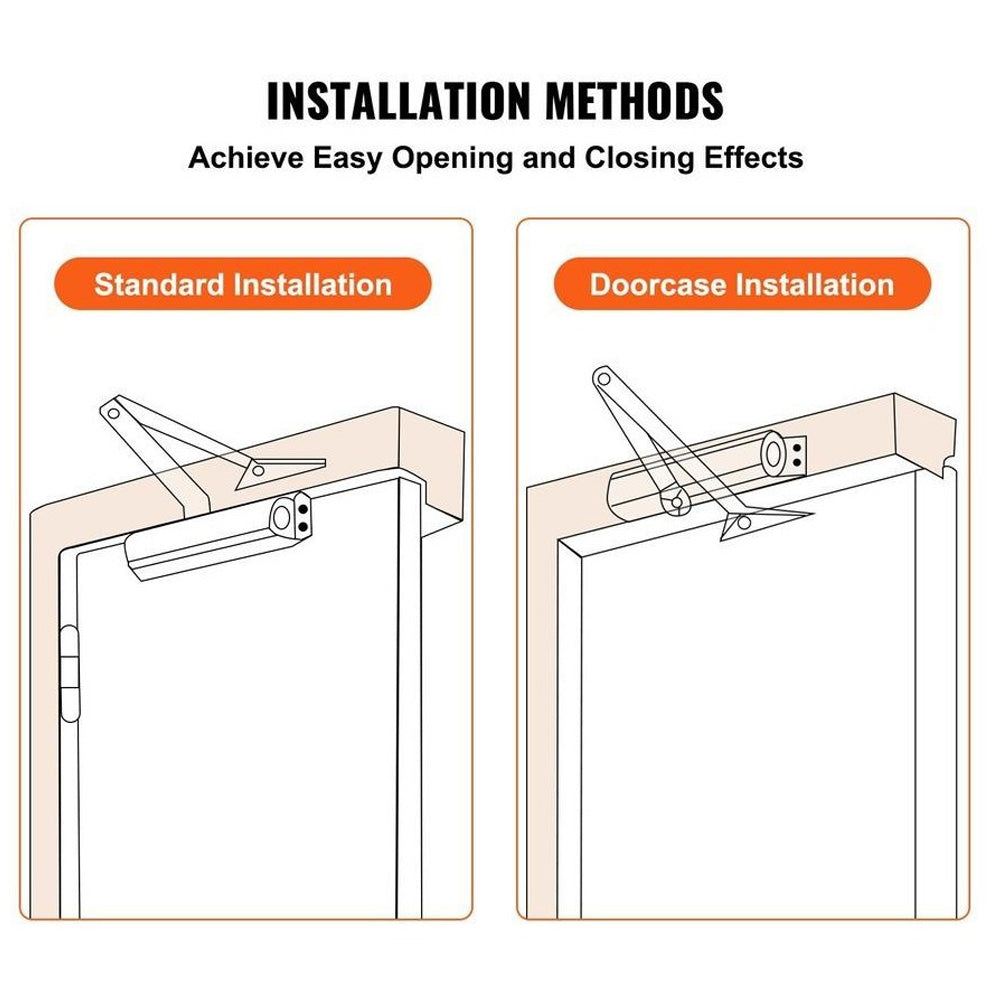 INSTALLATION METHODS
Achieve Easy Opening and Closing Effects

Standard Installation

Doorcase Installation