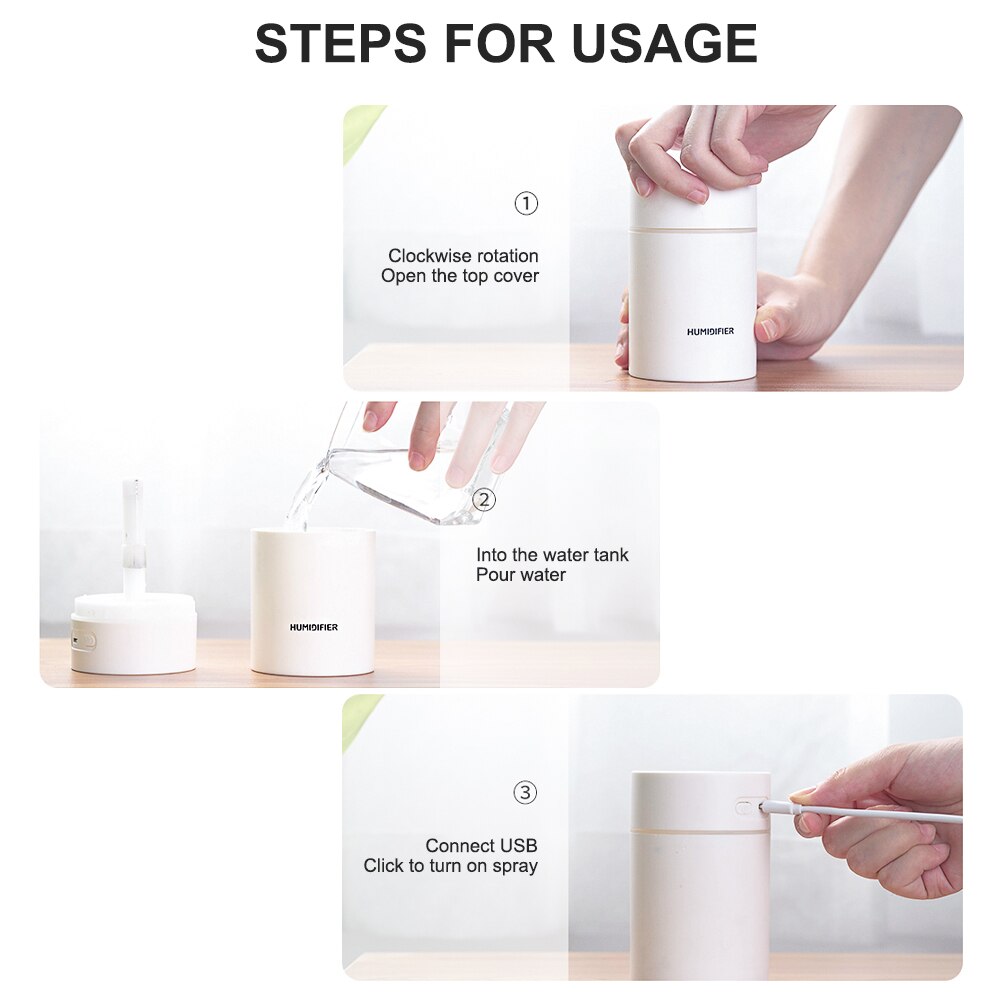 STEPS FOR USAGE

①

Clockwise rotation
Open the top cover

HUMIDIFIER

②

Into the water tank
Pour water

HUMIDIFIER

③

Connect USB
Click to turn on spray